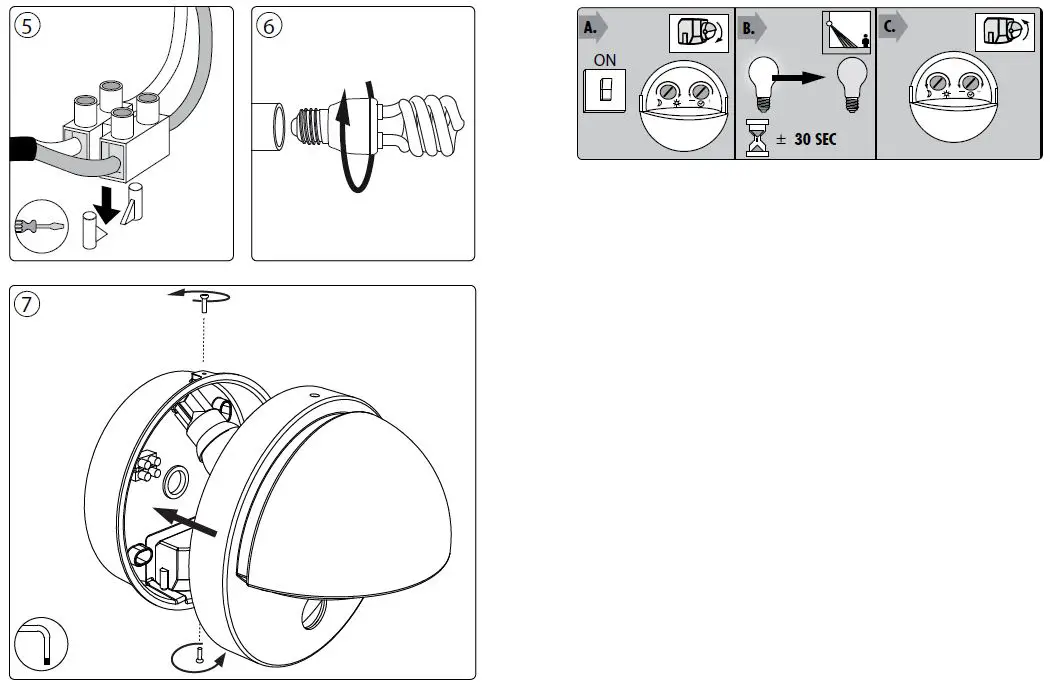 5

6

7

A.

ON

B.

± 30 SEC

C.