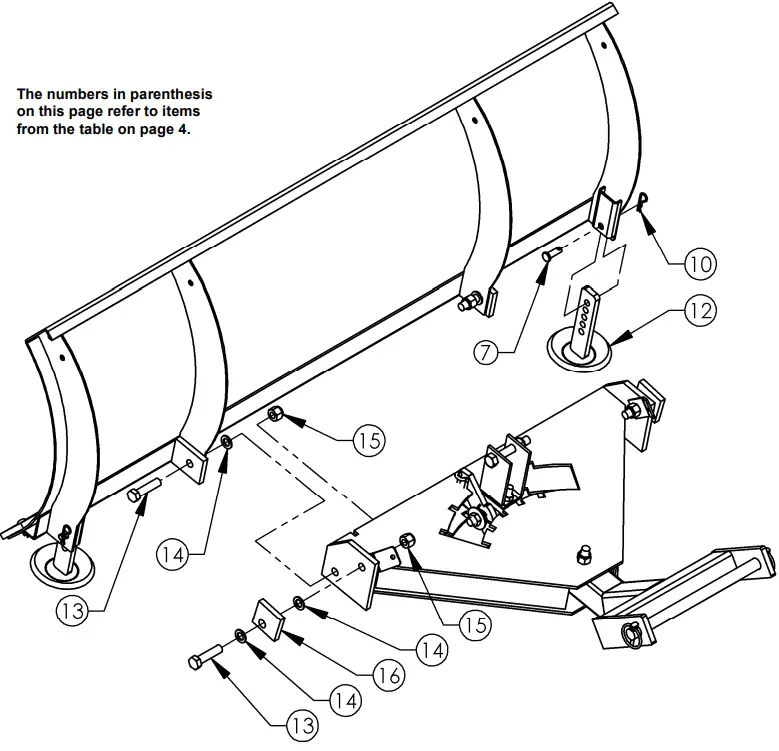 The numbers in parenthesis on this page refer to items from the table on page 4.

10

12

7

15

14

13

15

14

16

14

13