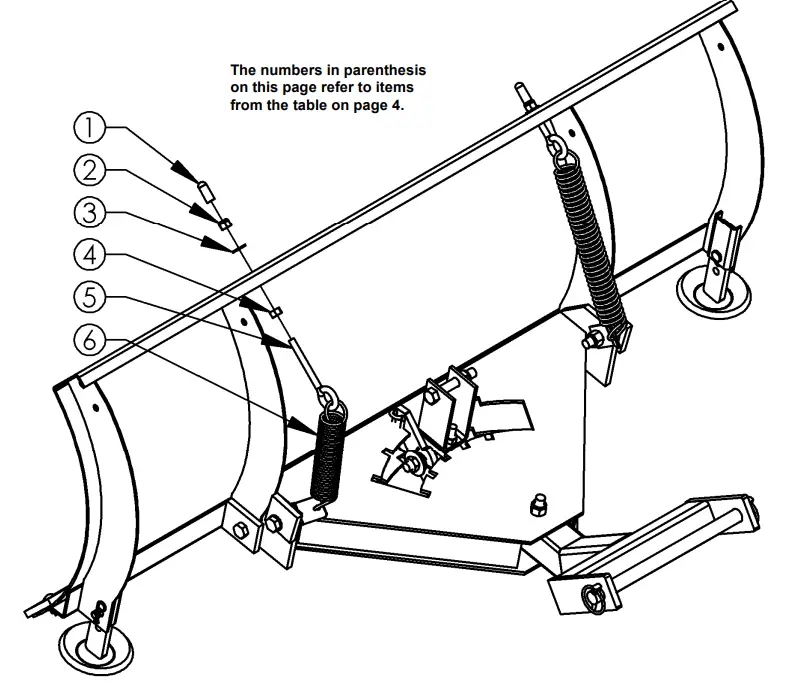 The numbers in parenthesis on this page refer to items from the table on page 4.

1
2
3
4
5
6