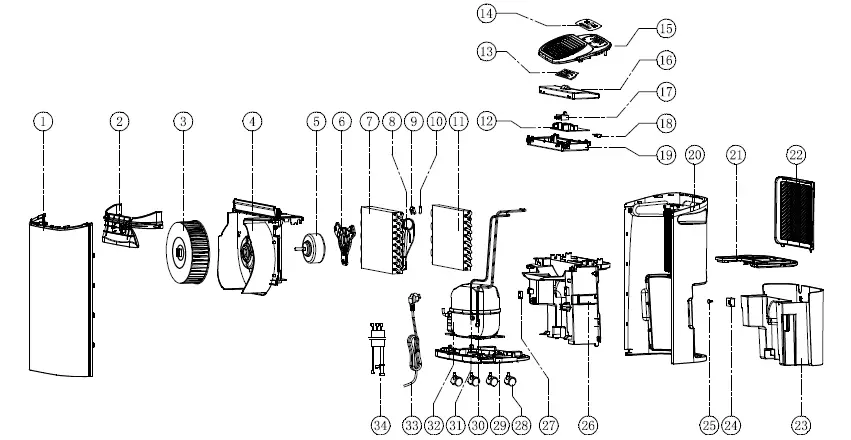 14
15
13
16
17
12
18
19
1
2
3
4
5
6
7
8
9
10
11
20
21
22
34
33
32
31
30
29
28
27
26
25
24
23