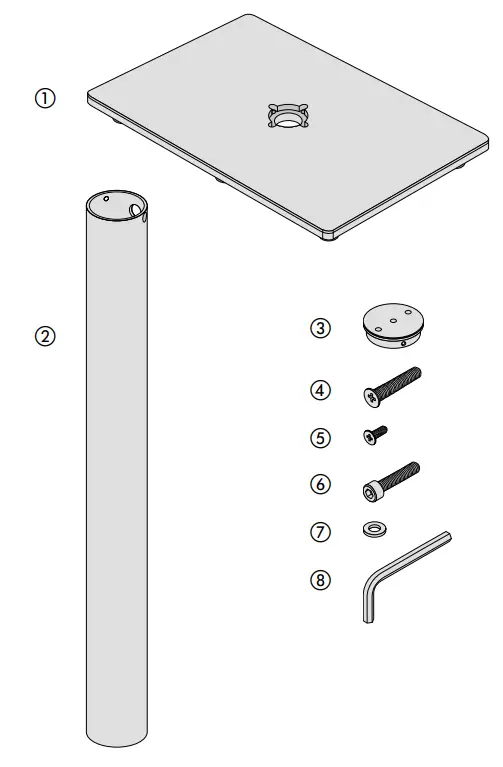 ①
②
③
④
⑤
⑥
⑦
⑧