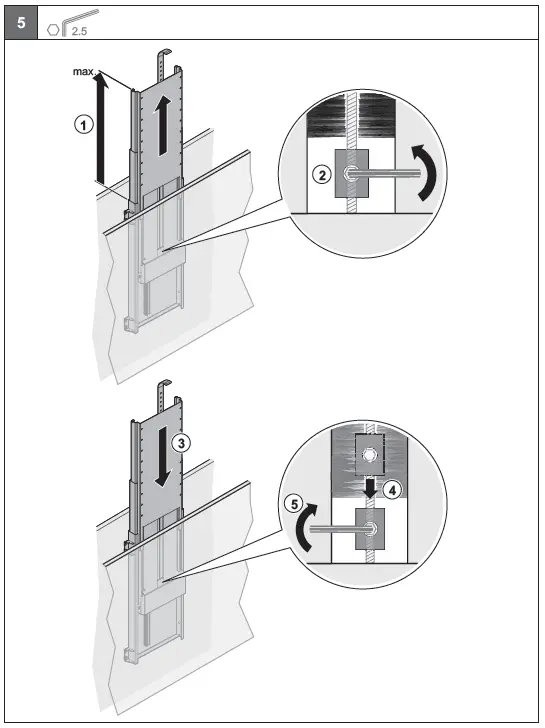 5

2.5

max.

1

2

3

4

5