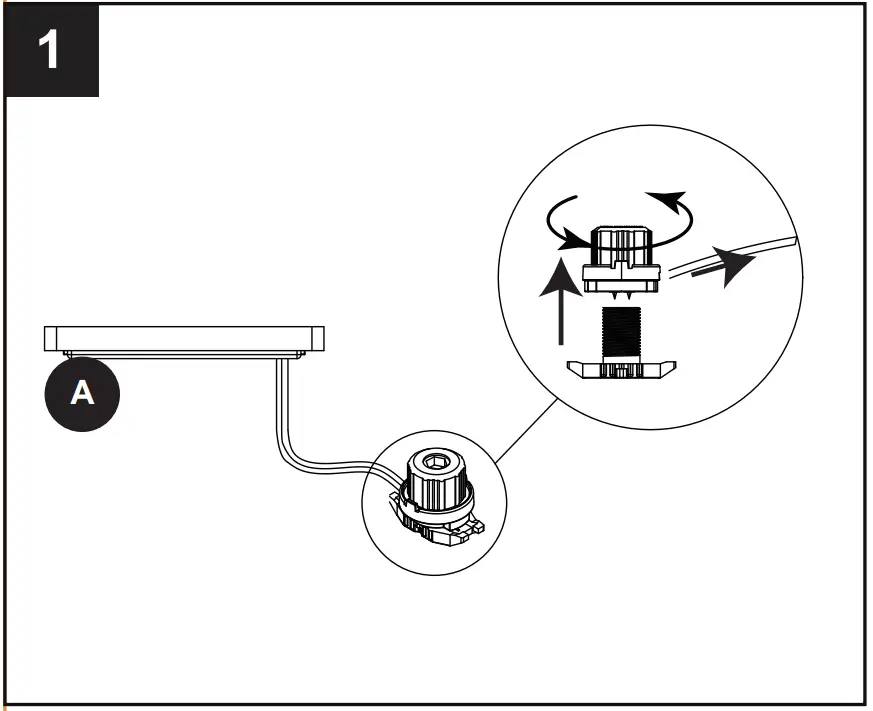 1

A