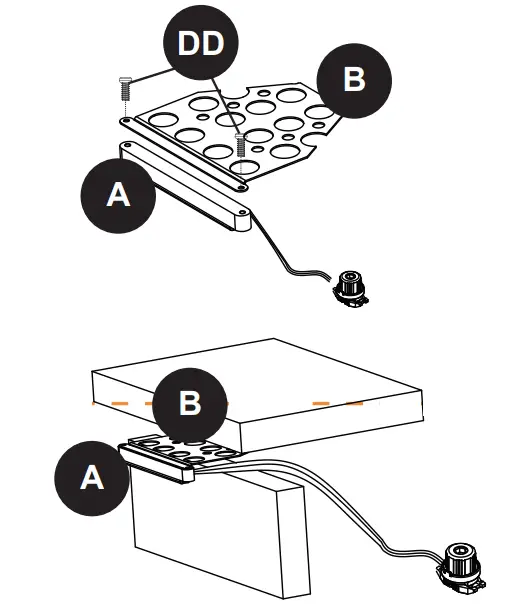 DD
B
A
B
A