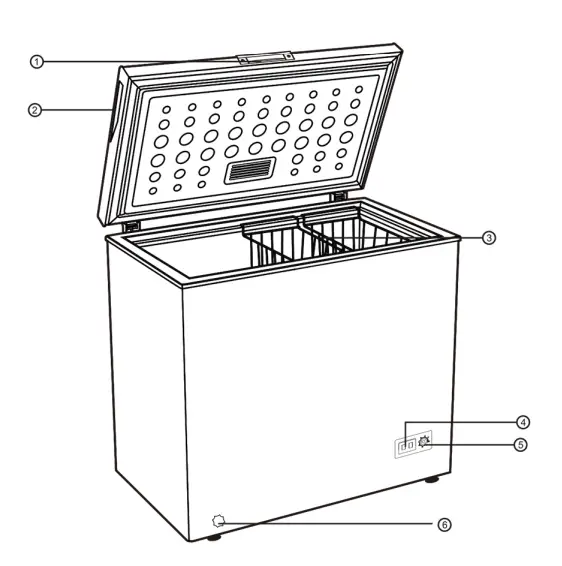 1
2
3
4
5
6