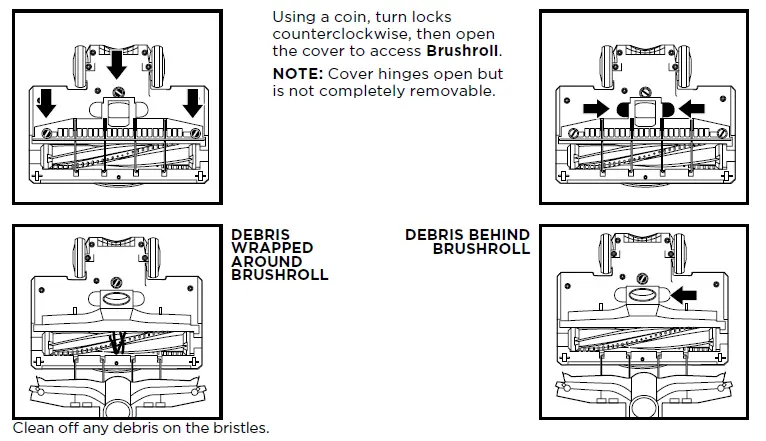 Using a coin, turn locks counterclockwise, then open the cover to access **Brushroll**.

**NOTE:** Cover hinges open but is not completely removable.

DEBRIS WRAPPED AROUND BRUSHROLL

DEBRIS BEHIND BRUSHROLL

Clean off any debris on the bristles.