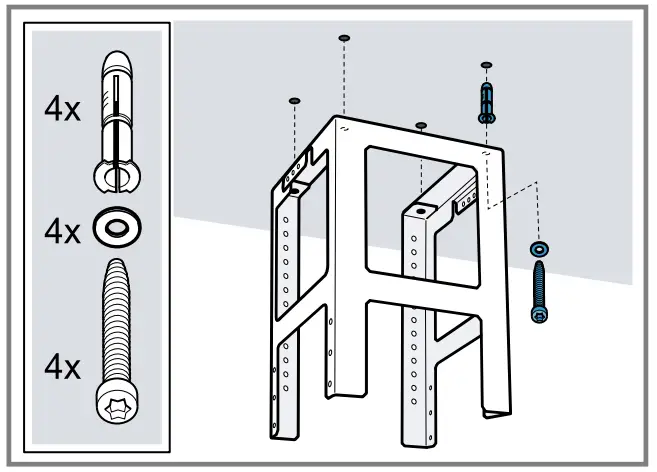 4x
4x
4x