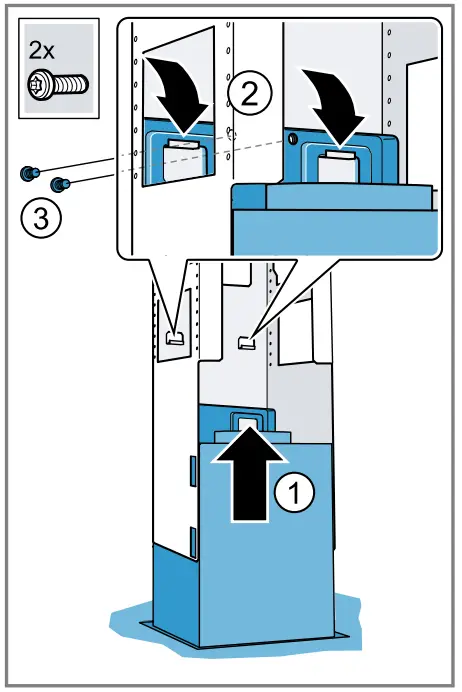 2x

2

3

1