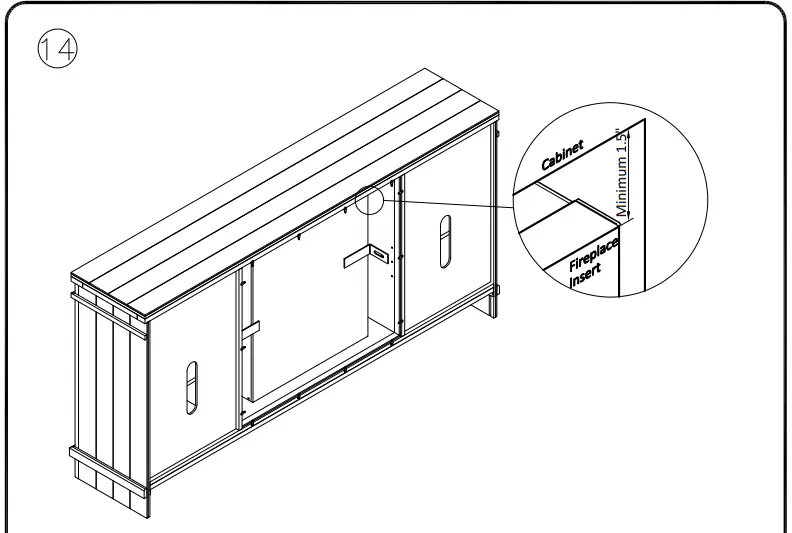 14

Cabinet

Minimum 1.5"

Fireplace Insert