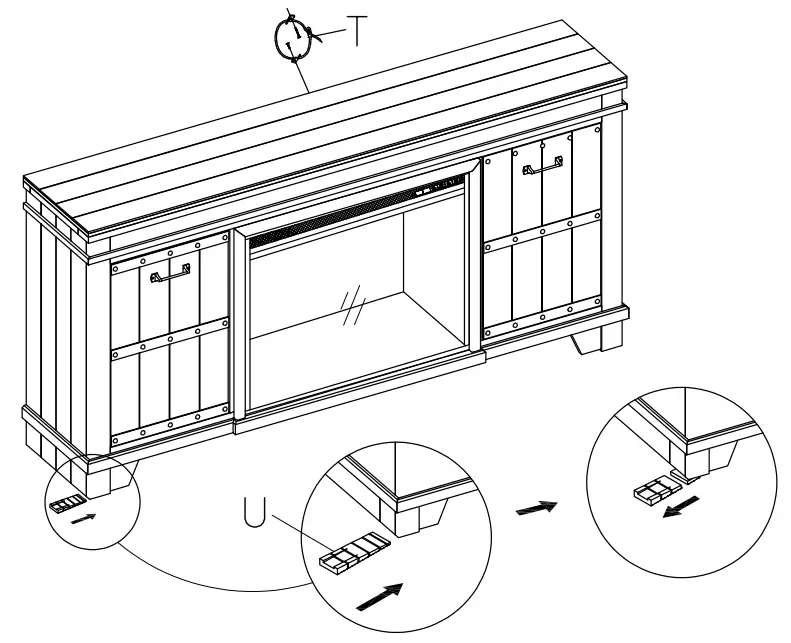 T

U