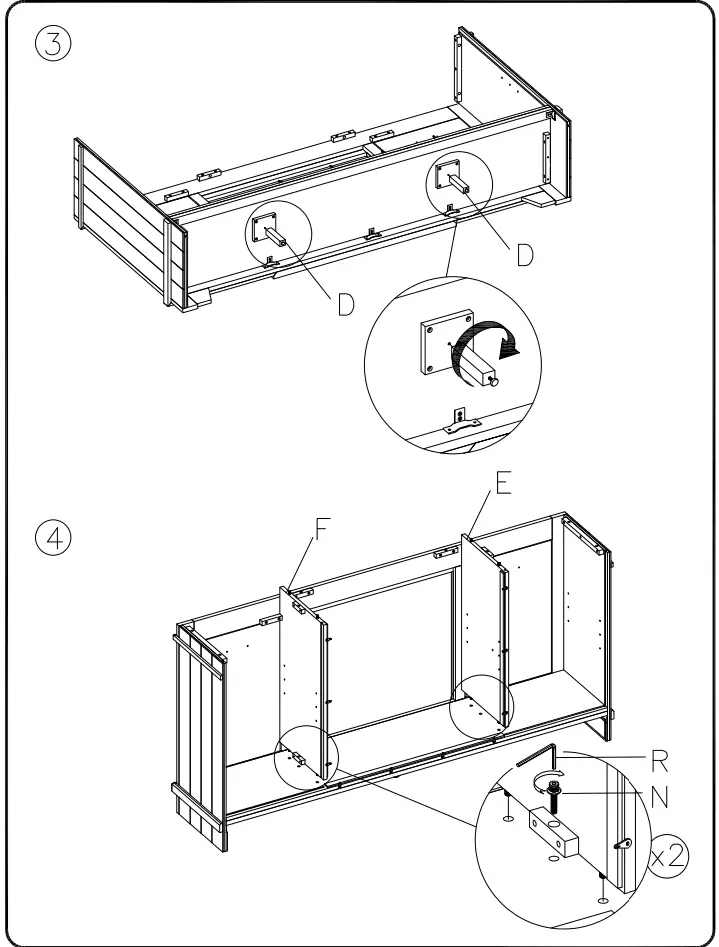 3

D

D

4

F

E

R

N

x2