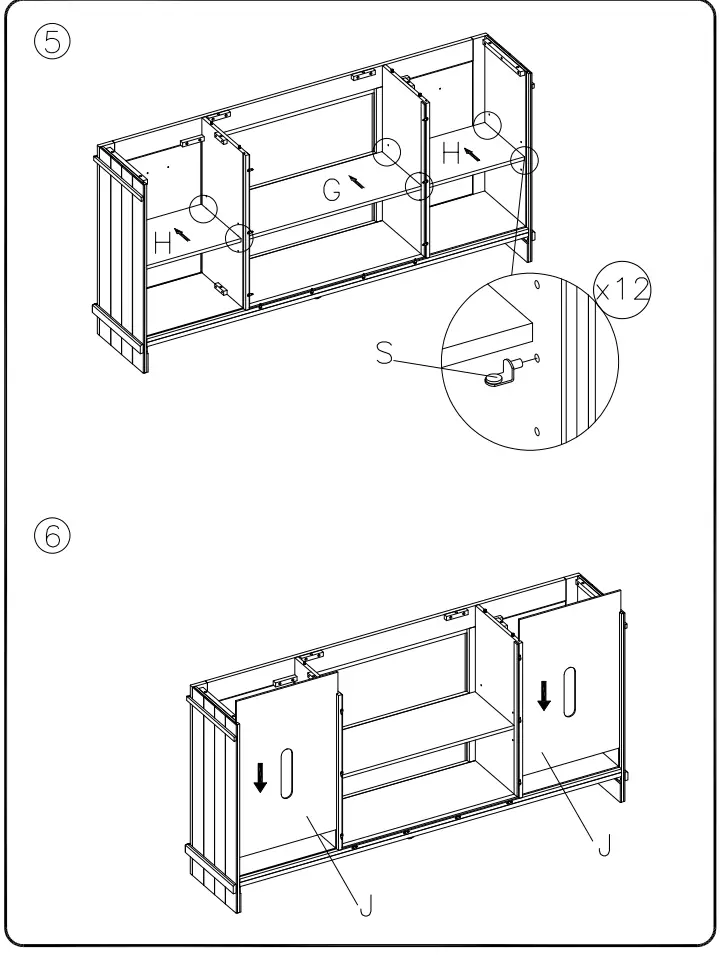 ⑤

H

G

H

x12

S

⑥

J

J