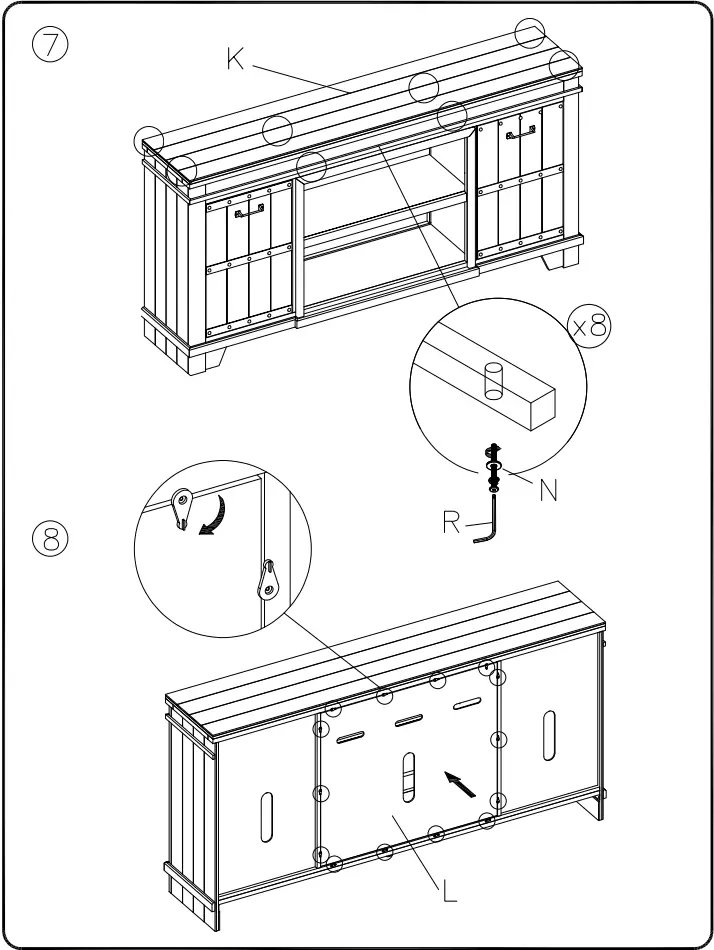 ⑦
K
x8
N
R
⑧
L