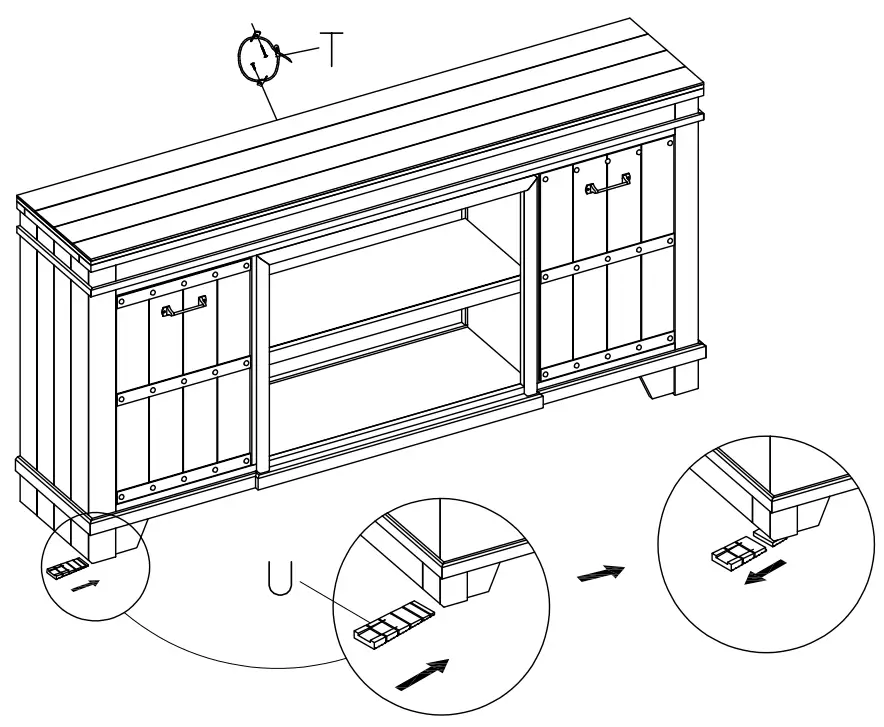 T

U