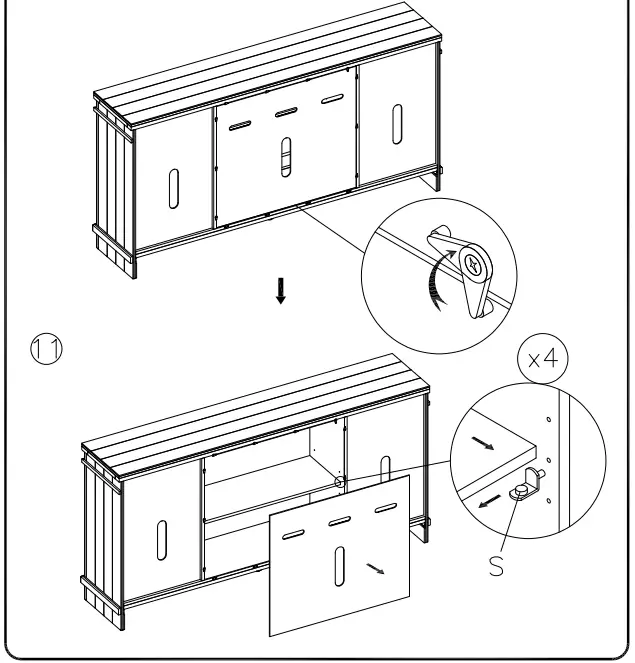 11

x4

S