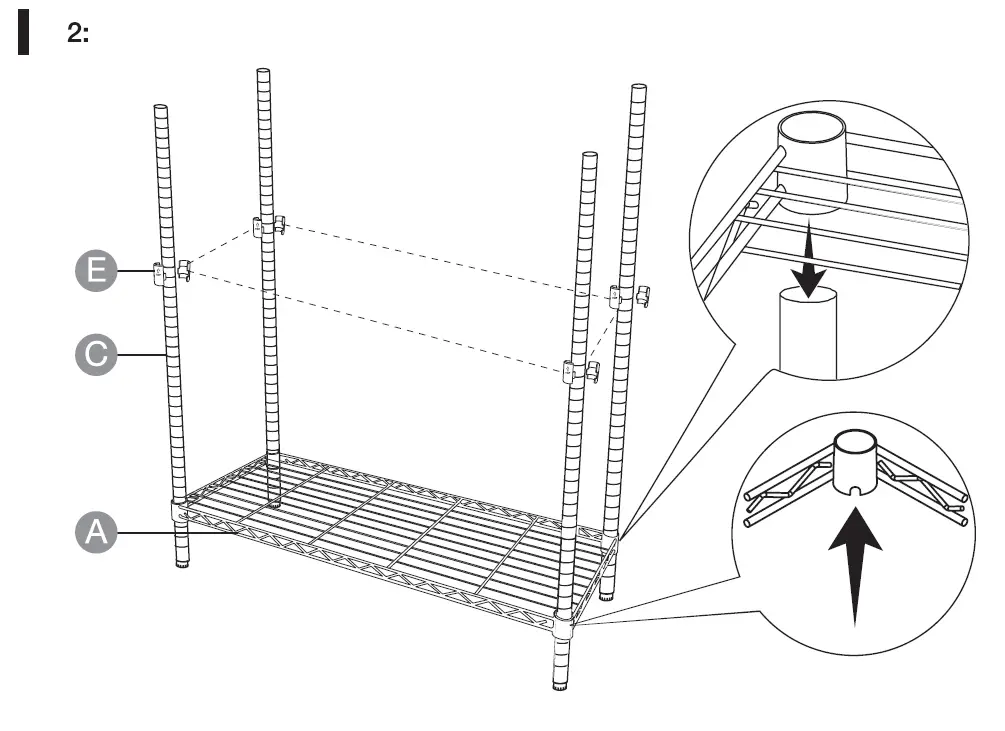 2:

E

C

A