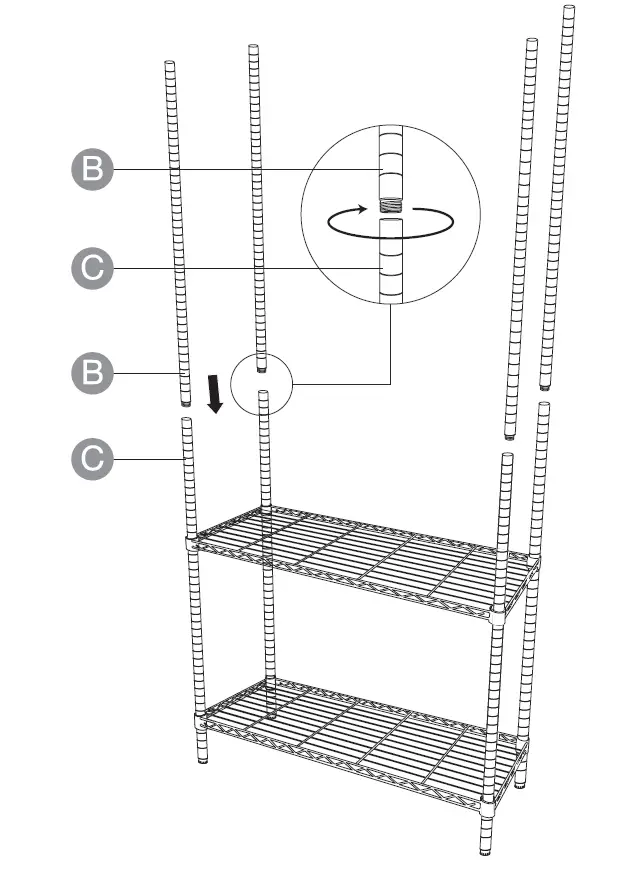 B

C

B

C