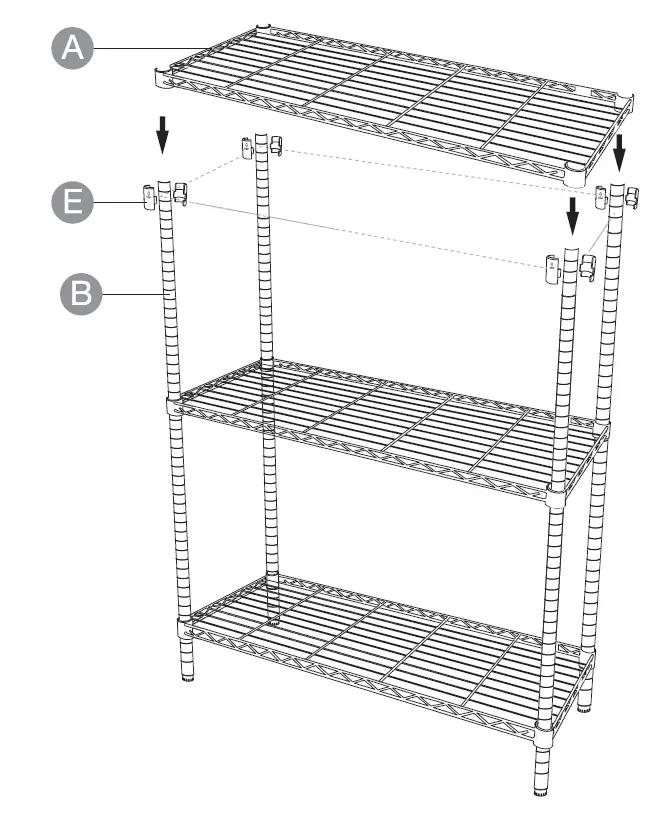 A
E
B