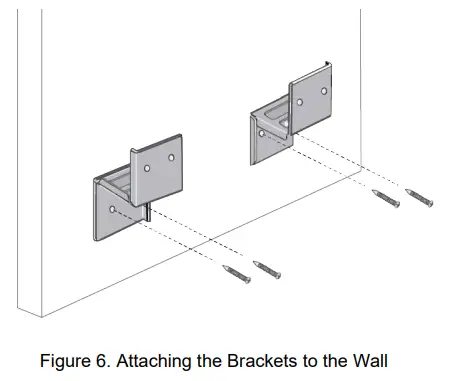 Figure 6. Attaching the Brackets to the Wall