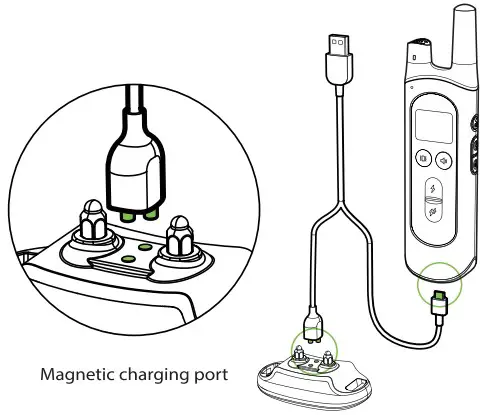 Magnetic charging port