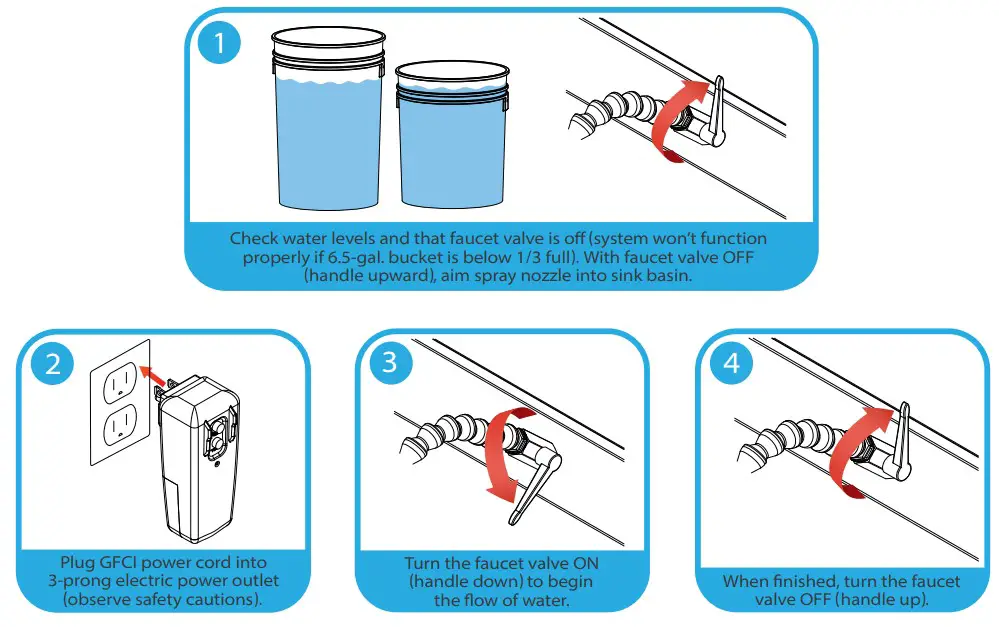 1

Check water levels and that faucet valve is off (system won't function properly if 6.5-gal. bucket is below 1/3 full). With faucet valve OFF (handle upward), aim spray nozzle into sink basin.

2

Plug GFCI power cord into 3-prong electric power outlet (observe safety cautions).

3

Turn the faucet valve ON (handle down) to begin the flow of water.

4

When finished, turn the faucet valve OFF (handle up).