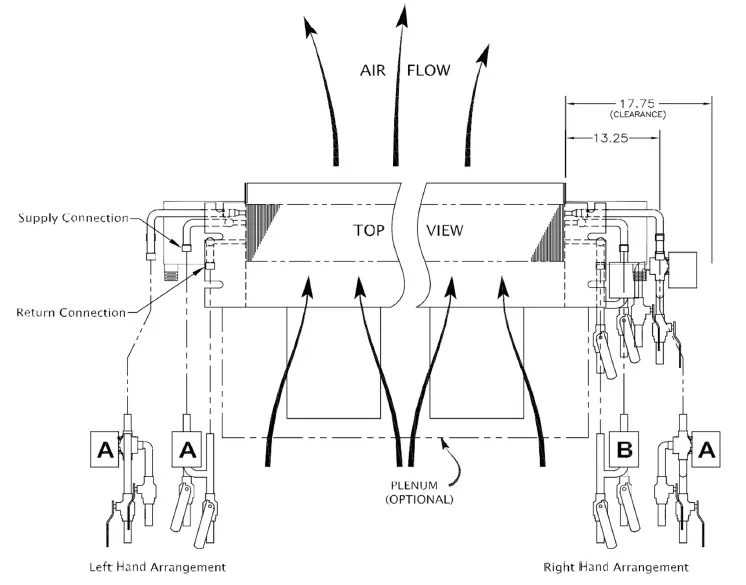 AIR FLOW

17.75
(CLEARANCE)

13.25

Supply Connection

TOP VIEW

Return Connection

A A B A

PLENUM
(OPTIONAL)

Left Hand Arrangement

Right Hand Arrangement