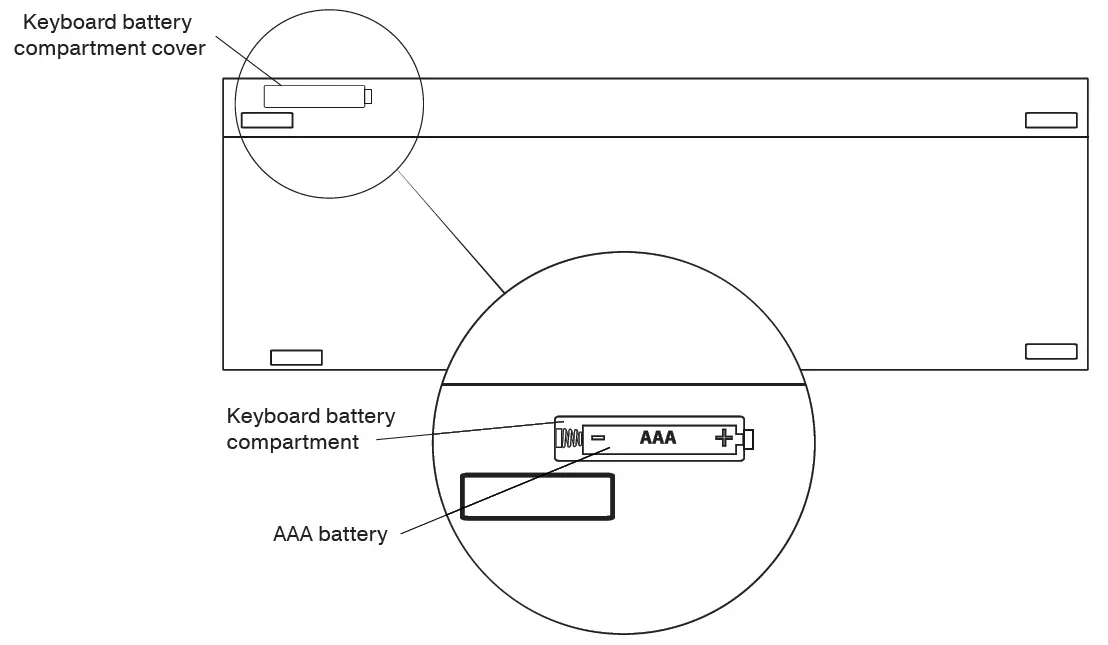 Keyboard battery compartment cover

Keyboard battery compartment

− AAA +

AAA battery