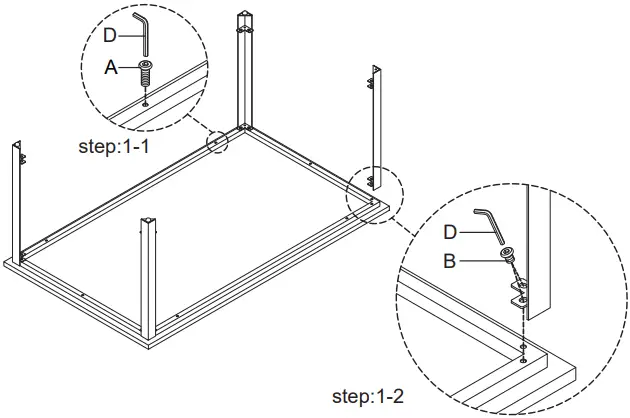 D
A
step:1-1
D
B
step:1-2