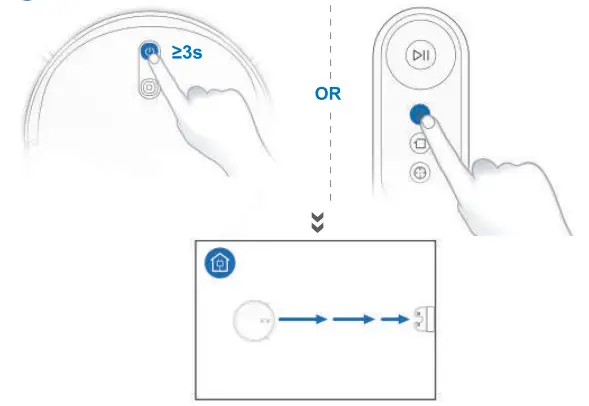 ≥3s

OR