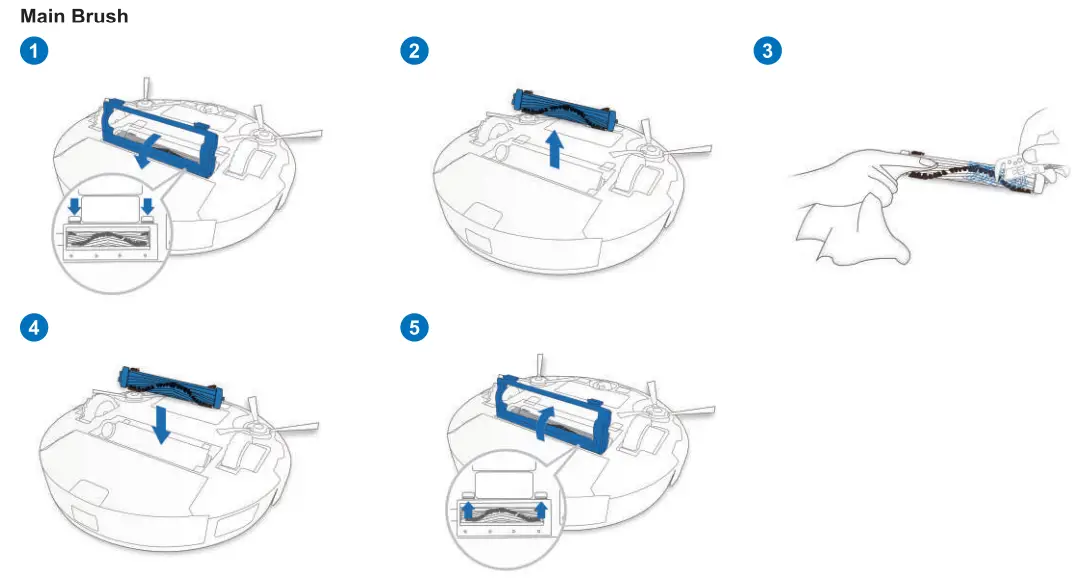 Main Brush

1

2

3

4

5