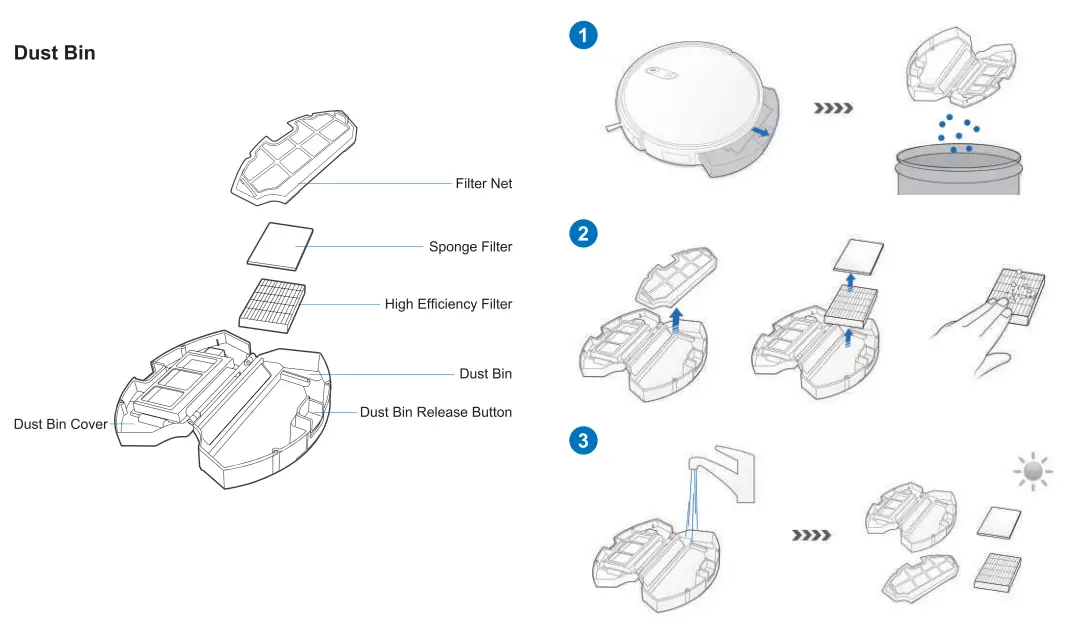 Dust Bin

Filter Net

Sponge Filter

High Efficiency Filter

Dust Bin

Dust Bin Release Button

Dust Bin Cover

1

2

3