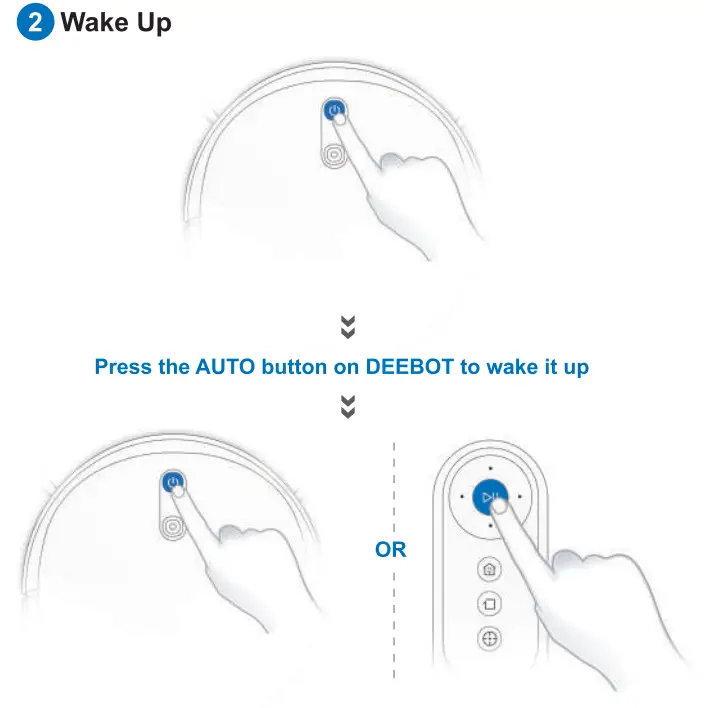 2 Wake Up

Press the AUTO button on DEEBOT to wake it up

OR