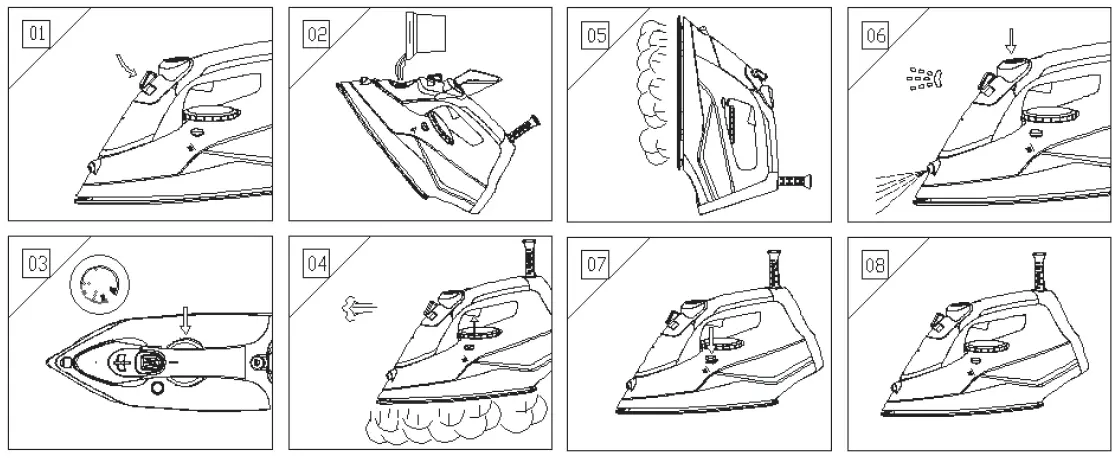 01

02

05

06

03

04

07

08