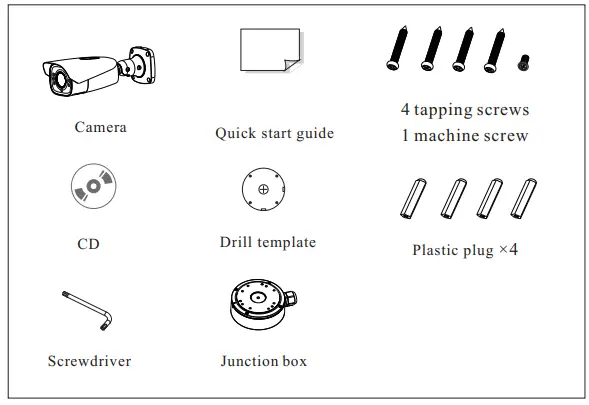 Camera

Quick start guide

4 tapping screws
1 machine screw

CD

Drill template

Plastic plug ×4

Screwdriver

Junction box