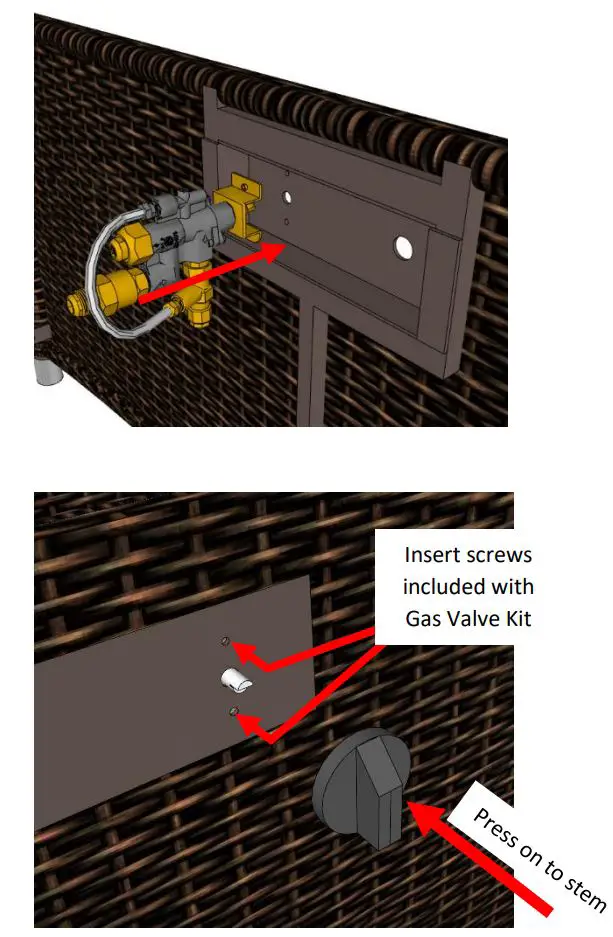 Insert screws included with Gas Valve Kit

Press on to stem