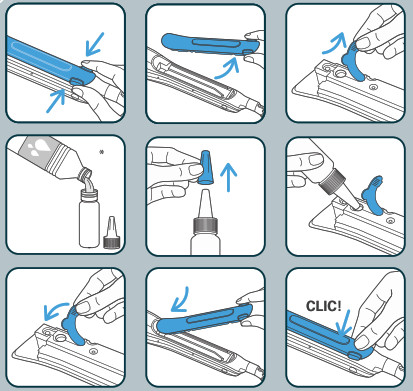 CLIC!