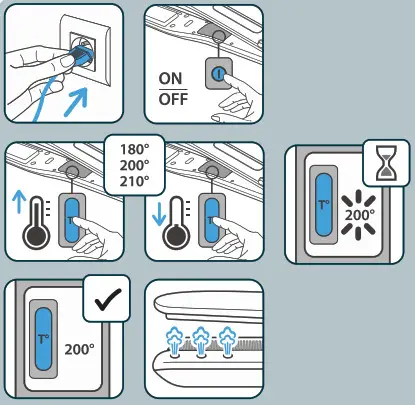 ON
OFF

180°
200°
210°

T°

T°

T°
200°

T°
200°