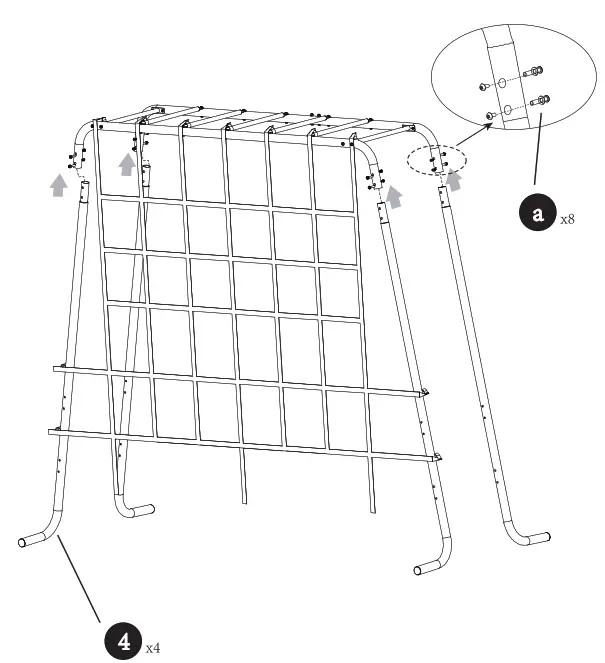 a x8

4 x4