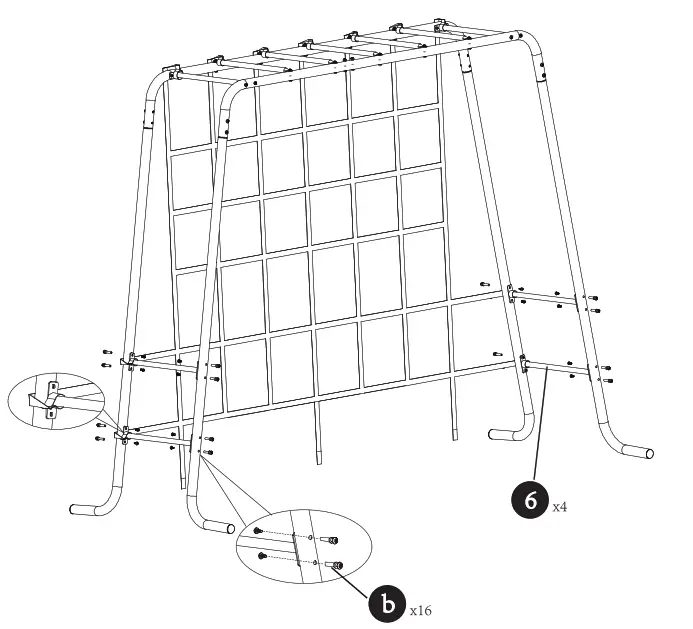 6 x4

b x16