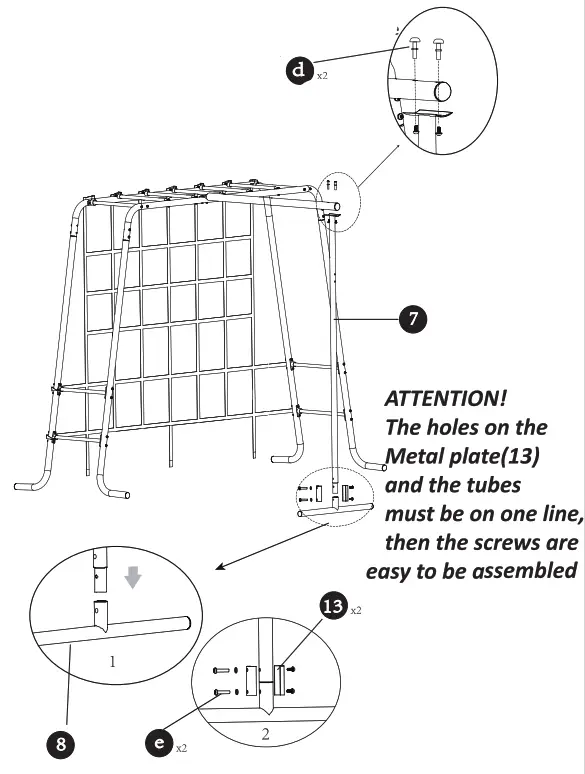 d x2

7

ATTENTION!
The holes on the Metal plate(13) and the tubes must be on one line, then the screws are easy to be assembled

1

13 x2

2

8

e x2