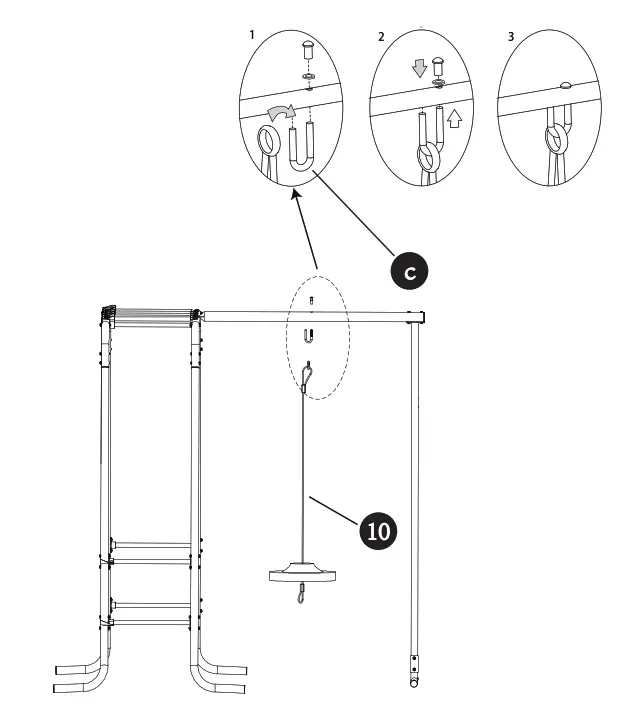 1

2

3

C

10