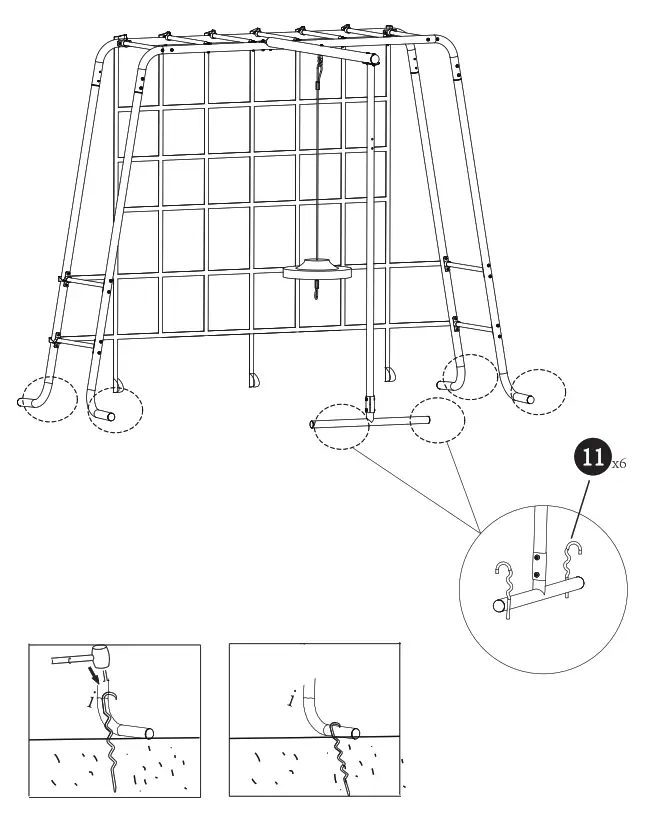 11 x6