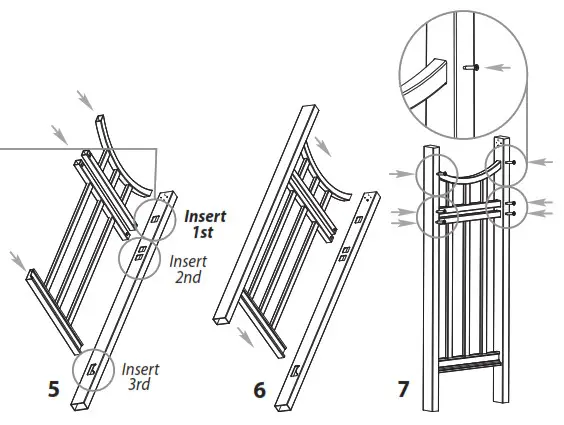 Insert 1st

Insert 2nd

Insert 3rd

5

6

7