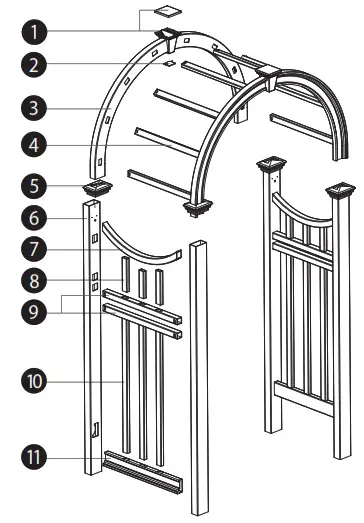 1
2
3
4
5
6
7
8
9
10
11