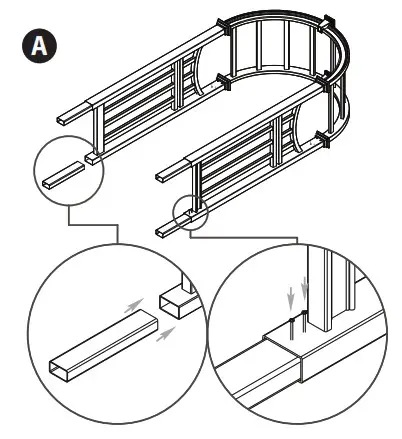 A