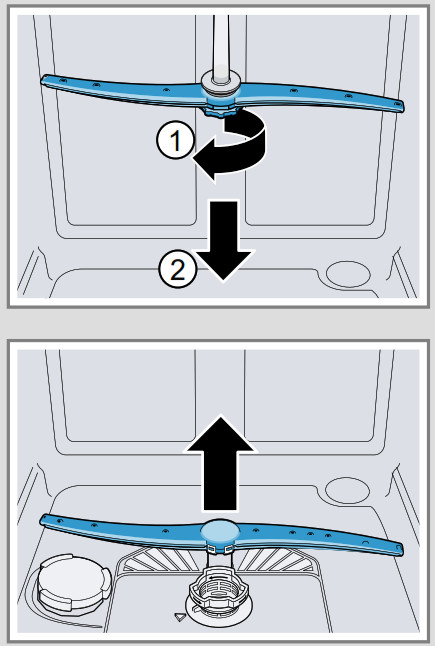 1
2