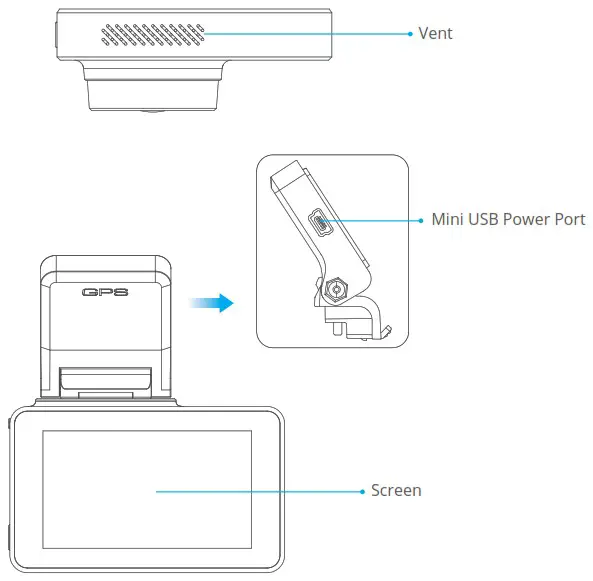 Vent

Mini USB Power Port

GPS

Screen