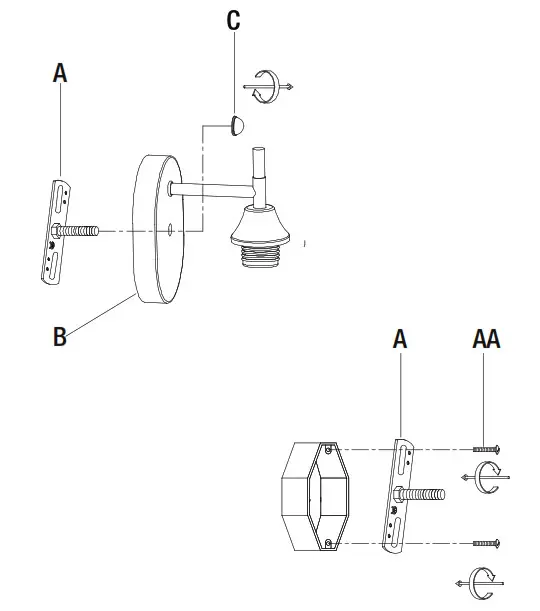 C
A
B
A
AA