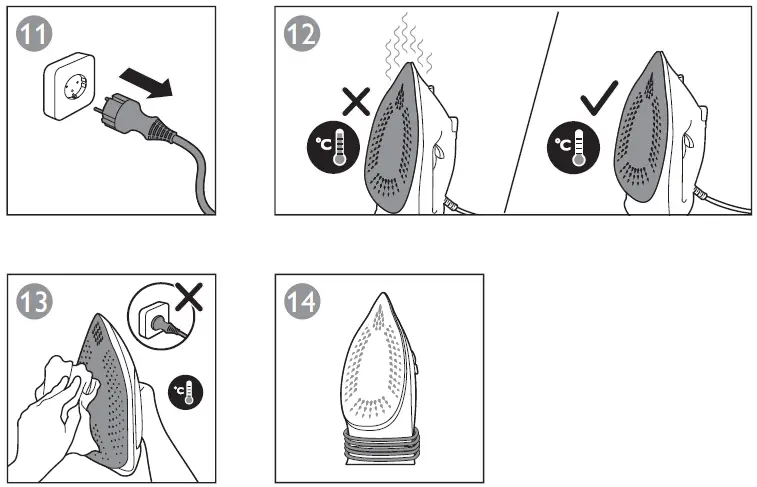 11

12

°C

°C

13

°C

14