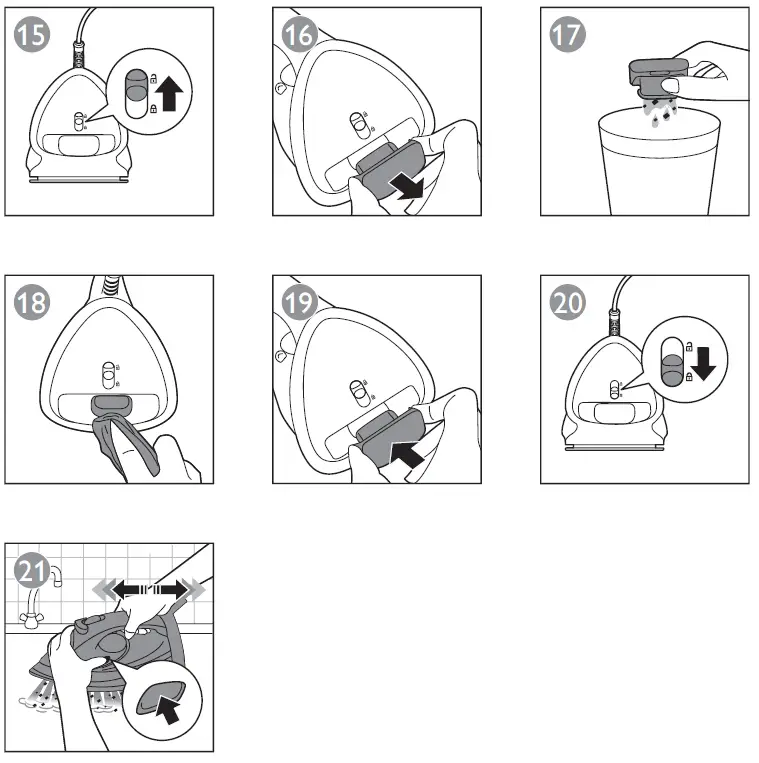 15

16

17

18

19

20

21